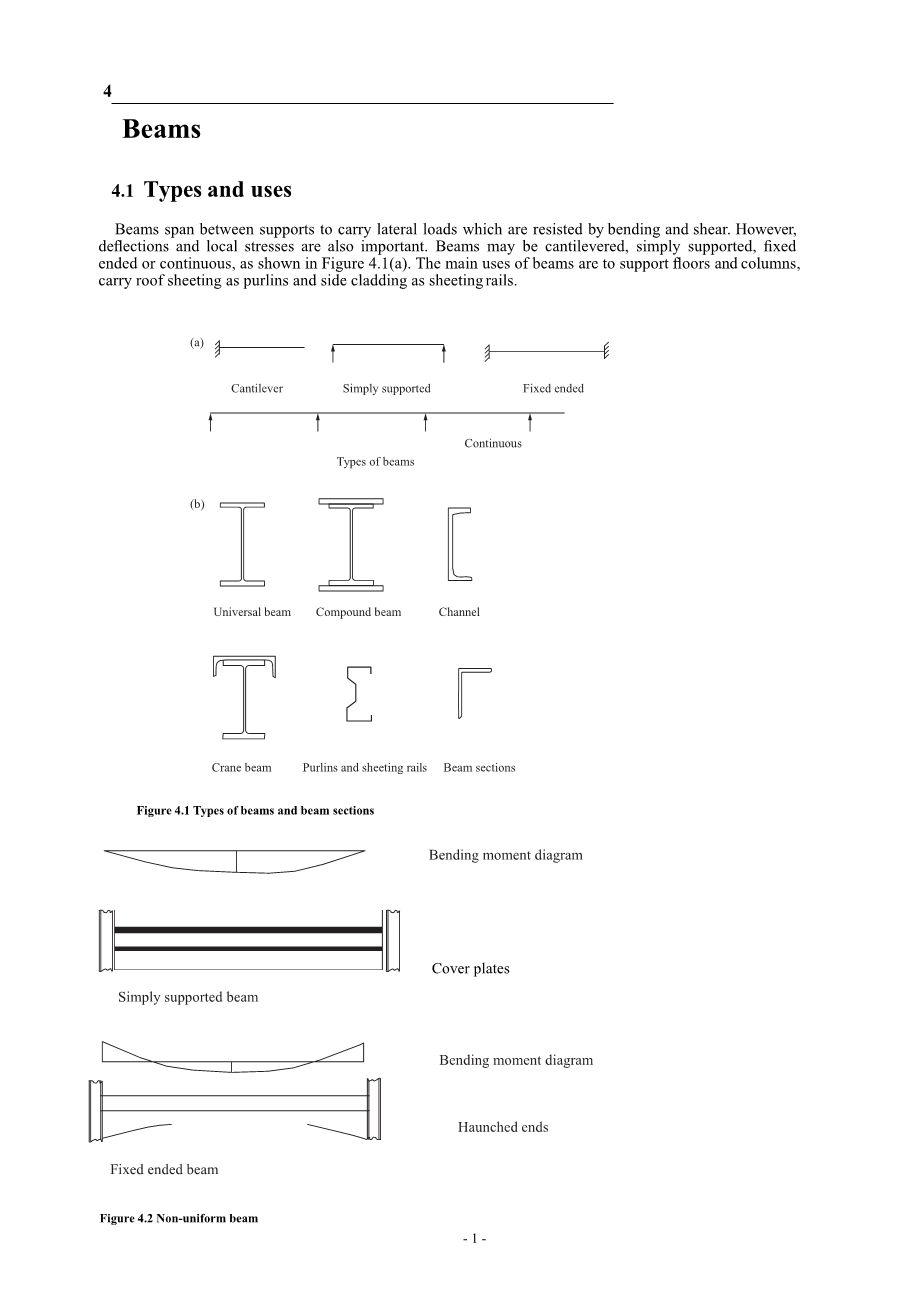 4

Beams

4.1 Types and uses

Beams span between supports to carry lateral loads which are resisted by bending and shear. However, deflections and local stresses are also important. Beams may be cantilevered, simply supported, fixed ended or continuous, as shown in Figure 4.1(a). The main uses of beams are to support floors and columns, carry roof sheeting as purlins and side cladding as sheeting rails.

(a)

Cantilever

Simply supported

Fixed ended

Continuous

Types of beams

(b)

Universal beam

Compound beam

Channel

Crane beam

Purlins and sheeting rails

Beam sections

Figure 4.1 Types of beams and beam sections

Bending moment diagram

Cover plates

Simply supported beam

Bending moment diagram

Haunched ends

Fixed ended beam

Figure 4.2 Non-uniform beam

- 1 -