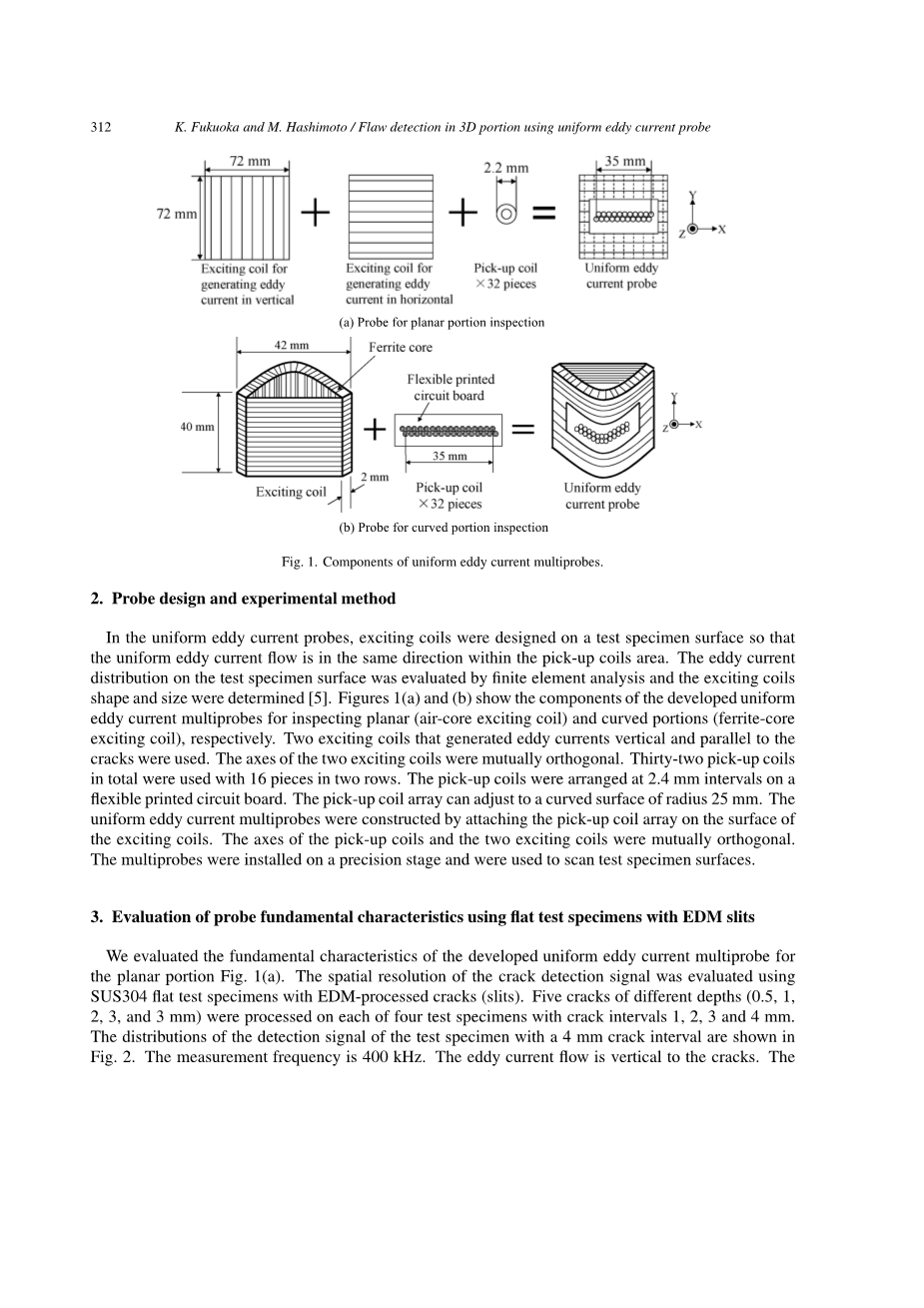 312 K. Fukuoka and M. Hashimoto / Flaw detection in 3D portion using uniform eddy current probe

72 mm
72 mm
Exciting coil for generating eddy current in vertical
Exciting coil for generating eddy current in horizontal
2.2 mm
Pick-up coil ×32 pieces
35 mm
Uniform eddy current probe
Y
Z X

(a) Probe for planar portion inspection

42 mm
Ferrite core
40 mm
Exciting coil
2 mm
Flexible printed circuit board
35 mm
Pick-up coil ×32 pieces
Uniform eddy current probe
Y
Z X

(b) Probe for curved portion inspection

Fig. 1. Components of uniform eddy current multiprobes.

2. Probe design and experimental method

In the uniform eddy current probes, exciting coils were designed on a test specimen surface so that the uniform eddy current flow is in the same direction within the pick-up coils area. The eddy current distribution on the test specimen surface was evaluated by finite element analysis and the exciting coils shape and size were determined [5]. Figures 1(a) and (b) show the components of the developed uniform eddy current multiprobes for inspecting planar (air-core exciting coil) and curved portions (ferrite-core exciting coil), respectively. Two exciting coils that generated eddy currents vertical and parallel to the cracks were used. The axes of the two exciting coils were mutually orthogonal. Thirty-two pick-up coils in total were used with 16 pieces in two rows. The pick-up coils were arranged at 2.4 mm intervals on a flexible printed circuit board. The pick-up coil array can adjust to a curved surface of radius 25 mm. The uniform eddy current multiprobes were constructed by attaching the pick-up coil array on the surface of the exciting coils. The axes of the pick-up coils and the two exciting coils were mutually orthogonal. The multiprobes were installed on a precision stage and were used to scan test specimen surfaces.

3. Evaluation of probe fundamental characteristics using flat test specimens with EDM slits

We evaluated the fundamental characteristics of the developed uniform eddy current multiprobe for the planar portion Fig. 1(a). The spatial resolution of the crack detection signal was evaluated using SUS304 flat test specimens with EDM-processed cracks (slits). Five cracks of different depths (0.5, 1, 2, 3, and 3 mm) were processed on each of four test specimens with crack intervals 1, 2, 3 and 4 mm. The distributions of the detection signal of the test specimen with a 4 mm crack interval are shown in Fig. 2. The measurement frequency is 400 kHz. The eddy current flow is vertical to the cracks. The