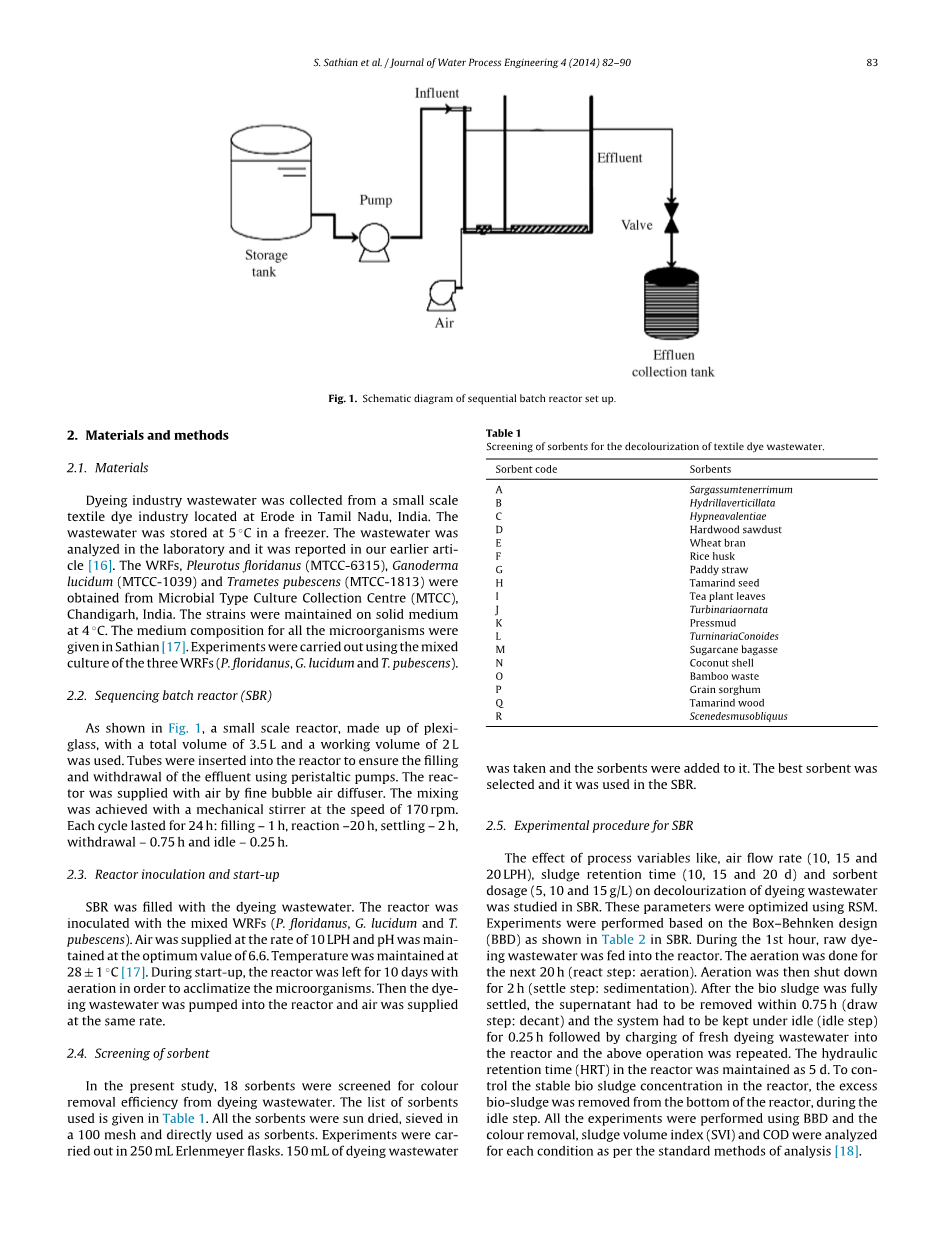 S. Sathian et al. / Journal of Water Process Engineering 4 (2014) 82–90

83

Influent

Effluent

Pump

Valve

Storage tank

Air

Effluen collection tank

Fig. 1. Schematic diagram of sequential batch reactor set up.

2. Materials and methods

2.1. Materials

Dyeing industry wastewater was collected from a small scale textile dye industry located at Erode in Tamil Nadu, India. The wastewater was stored at 5 °C in a freezer. The wastewater was analyzed in the laboratory and it was reported in our earlier article [16]. The WRFs, Pleurotus floridanus (MTCC-6315), Ganoderma lucidum (MTCC-1039) and Trametes pubescens (MTCC-1813) were obtained from Microbial Type Culture Collection Centre (MTCC), Chandigarh, India. The strains were maintained on solid medium at 4 °C. The medium composition for all the microorganisms were given in Sathian [17]. Experiments were carried out using the mixed culture of the three WRFs (P. floridanus, G. lucidum and T. pubescens).

2.2. Sequencing batch reactor (SBR)

As shown in Fig. 1, a small scale reactor, made up of plexiglass, with a total volume of 3.5 L and a working volume of 2 L was used. Tubes were inserted into the reactor to ensure the filling and withdrawal of the effluent using peristaltic pumps. The reactor was supplied with air by fine bubble air diffuser. The mixing was achieved with a mechanical stirrer at the speed of 170 rpm. Each cycle lasted for 24 h: filling – 1 h, reaction –20 h, settling – 2 h, withdrawal – 0.75 h and idle – 0.25 h.

2.3. Reactor inoculation and start-up

SBR was filled with the dyeing wastewater. The reactor was inoculated with the mixed WRFs (P. floridanus, G. lucidum and T. pubescens). Air was supplied at the rate of 10 LPH and pH was maintained at the optimum value of 6.6. Temperature was maintained at 28 ± 1 °C [17]. During start-up, the reactor was left for 10 days with aeration in order to acclimatize the microorganisms. Then the dyeing wastewater was pumped into the reactor and air was supplied at the same rate.

2.4. Screening of sorbent

In the present study, 18 sorbents were screened for colour removal efficiency from dyeing wastewater. The list of sorbents used is given in Table 1. All the sorbents were sun dried, sieved in a 100 mesh and directly used as sorbents. Experiments were carried out in 250 mL Erlenmeyer flasks. 150 mL of dyeing wastewater

Table 1
Screening of sorbents for the decolourization of textile dye wastewater.

| Sorbent code | Sorbents |
|---|---|
| A | Sargassumtenerrimum |
| B | Hydrillaverticillata |
| C | Hypneavalentiae |
| D | Hardwood sawdust |
| E | Wheat bran |
| F | Rice husk |
| G | Paddy straw |
| H | Tamarind seed |
| I | Tea plant leaves |
| J | Turbinariaornata |
| K | Pressmud |
| L | TurninariaConoides |
| M | Sugarcane bagasse |
| N | Coconut shell |
| O | Bamboo waste |
| P | Grain sorghum |
| Q | Tamarind wood |
| R | Scenedesmusobliquus |

was taken and the sorbents were added to it. The best sorbent was selected and it was used in the SBR.

2.5. Experimental procedure for SBR

The effect of process variables like, air flow rate (10, 15 and 20 LPH), sludge retention time (10, 15 and 20 d) and sorbent dosage (5, 10 and 15 g/L) on decolourization of dyeing wastewater was studied in SBR. These parameters were optimized using RSM. Experiments were performed based on the Box–Behnken design (BBD) as shown in Table 2 in SBR. During the 1st hour, raw dyeing wastewater was fed into the reactor. The aeration was done for the next 20 h (react step: aeration). Aeration was then shut down for 2 h (settle step: sedimentation). After the bio sludge was fully settled, the supernatant had to be removed within 0.75 h (draw step: decant) and the system had to be kept under idle (idle step) for 0.25 h followed by charging of fresh dyeing wastewater into the reactor and the above operation was repeated. The hydraulic retention time (HRT) in the reactor was maintained as 5 d. To control the stable bio sludge concentration in the reactor, the excess bio-sludge was removed from the bottom of the reactor, during the idle step. All the experiments were performed using BBD and the colour removal, sludge volume index (SVI) and COD were analyzed for each condition as per the standard methods of analysis [18].