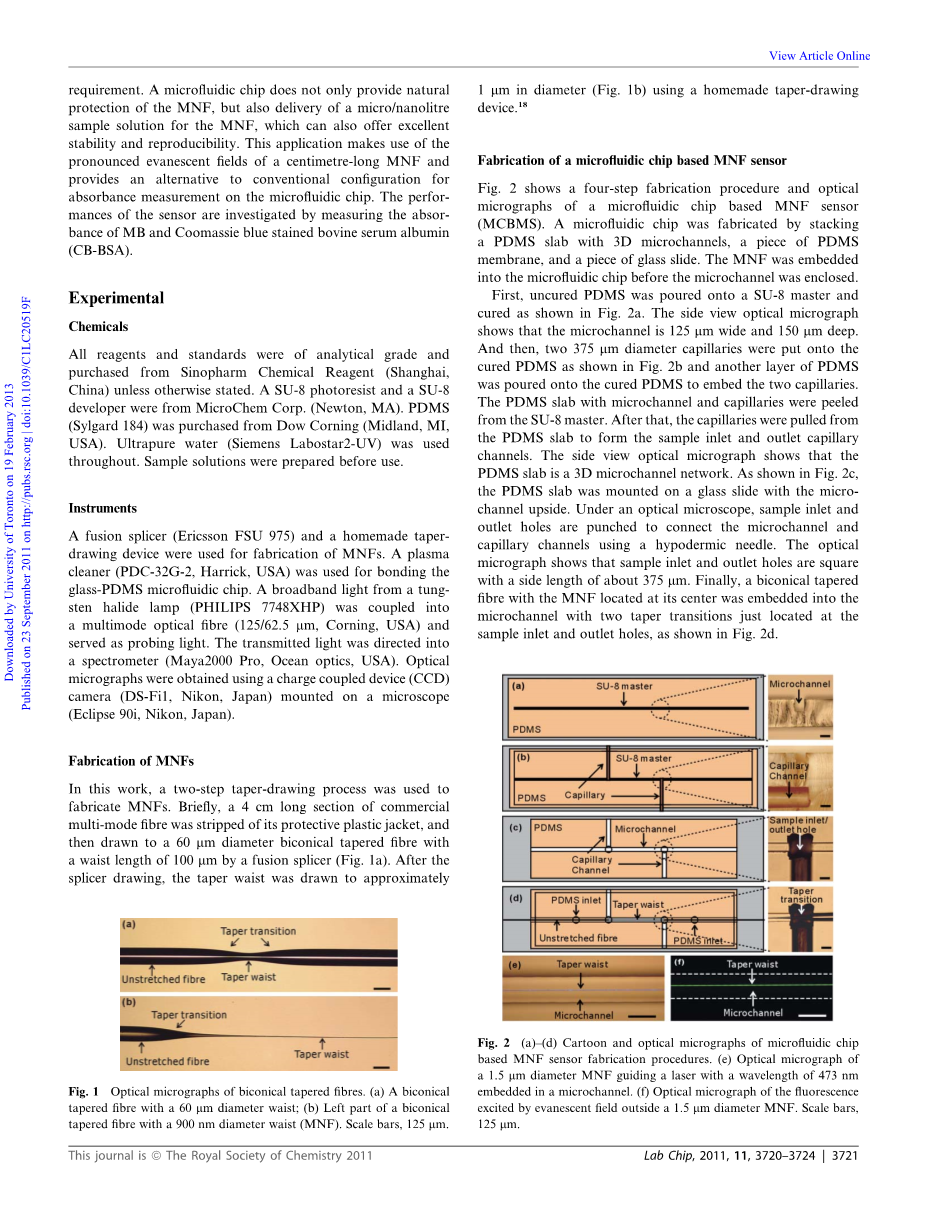 View Article Online

Downloaded by University of Toronto on 19 February 2013
Published on 23 September 2011 on http://pubs.rsc.org | doi:10.1039/C1LC20519F

requirement. A microfluidic chip does not only provide natural protection of the MNF, but also delivery of a micro/nanolitre sample solution for the MNF, which can also offer excellent stability and reproducibility. This application makes use of the pronounced evanescent fields of a centimetre-long MNF and provides an alternative to conventional configuration for absorbance measurement on the microfluidic chip. The performances of the sensor are investigated by measuring the absorbance of MB and Coomassie blue stained bovine serum albumin (CB-BSA).

Experimental

Chemicals

All reagents and standards were of analytical grade and purchased from Sinopharm Chemical Reagent (Shanghai, China) unless otherwise stated. A SU-8 photoresist and a SU-8 developer were from MicroChem Corp. (Newton, MA). PDMS (Sylgard 184) was purchased from Dow Corning (Midland, MI, USA). Ultrapure water (Siemens Labostar2-UV) was used throughout. Sample solutions were prepared before use.

Instruments

A fusion splicer (Ericsson FSU 975) and a homemade taper-drawing device were used for fabrication of MNFs. A plasma cleaner (PDC-32G-2, Harrick, USA) was used for bonding the glass-PDMS microfluidic chip. A broadband light from a tungsten halide lamp (PHILIPS 7748XHP) was coupled into a multimode optical fibre (125/62.5 μm, Corning, USA) and served as probing light. The transmitted light was directed into a spectrometer (Maya2000 Pro, Ocean optics, USA). Optical micrographs were obtained using a charge coupled device (CCD) camera (DS-Fi1, Nikon, Japan) mounted on a microscope (Eclipse 90i, Nikon, Japan).

Fabrication of MNFs

In this work, a two-step taper-drawing process was used to fabricate MNFs. Briefly, a 4 cm long section of commercial multi-mode fibre was stripped of its protective plastic jacket, and then drawn to a 60 μm diameter biconical tapered fibre with a waist length of 100 μm by a fusion splicer (Fig. 1a). After the splicer drawing, the taper waist was drawn to approximately

(a) Taper transition Unstretched fibre Taper waist
(b) Taper transition Unstretched fibre Taper waist

Fig. 1 Optical micrographs of biconical tapered fibres. (a) A biconical tapered fibre with a 60 μm diameter waist; (b) Left part of a biconical tapered fibre with a 900 nm diameter waist (MNF). Scale bars, 125 μm.

1 μm in diameter (Fig. 1b) using a homemade taper-drawing device.$^{18}$

Fabrication of a microfluidic chip based MNF sensor

Fig. 2 shows a four-step fabrication procedure and optical micrographs of a microfluidic chip based MNF sensor (MCBMS). A microfluidic chip was fabricated by stacking a PDMS slab with 3D microchannels, a piece of PDMS membrane, and a piece of glass slide. The MNF was embedded into the microfluidic chip before the microchannel was enclosed.

First, uncured PDMS was poured onto a SU-8 master and cured as shown in Fig. 2a. The side view optical micrograph shows that the microchannel is 125 μm wide and 150 μm deep. And then, two 375 μm diameter capillaries were put onto the cured PDMS as shown in Fig. 2b and another layer of PDMS was poured onto the cured PDMS to embed the two capillaries. The PDMS slab with microchannel and capillaries were peeled from the SU-8 master. After that, the capillaries were pulled from the PDMS slab to form the sample inlet and outlet capillary channels. The side view optical micrograph shows that the PDMS slab is a 3D microchannel network. As shown in Fig. 2c, the PDMS slab was mounted on a glass slide with the microchannel upside. Under an optical microscope, sample inlet and outlet holes are punched to connect the microchannel and capillary channels using a hypodermic needle. The optical micrograph shows that sample inlet and outlet holes are square with a side length of about 375 μm. Finally, a biconical tapered fibre with the MNF located at its center was embedded into the microchannel with two taper transitions just located at the sample inlet and outlet holes, as shown in Fig. 2d.

(a) SU-8 master PDMS Microchannel
(b) SU-8 master PDMS Capillary Capillary Channel
(c) PDMS Microchannel Capillary Channel Sample inlet/ outlet hole
(d) PDMS inlet Taper waist Unstretched fibre PDMS inlet Taper transition
(e) Taper waist Microchannel (f) Taper waist Microchannel

Fig. 2 (a)–(d) Cartoon and optical micrographs of microfluidic chip based MNF sensor fabrication procedures. (e) Optical micrograph of a 1.5 μm diameter MNF guiding a laser with a wavelength of 473 nm embedded in a microchannel. (f) Optical micrograph of the fluorescence excited by evanescent field outside a 1.5 μm diameter MNF. Scale bars, 125 μm.

This journal is © The Royal Society of Chemistry 2011 Lab Chip, 2011, 11, 3720–3724 | 3721