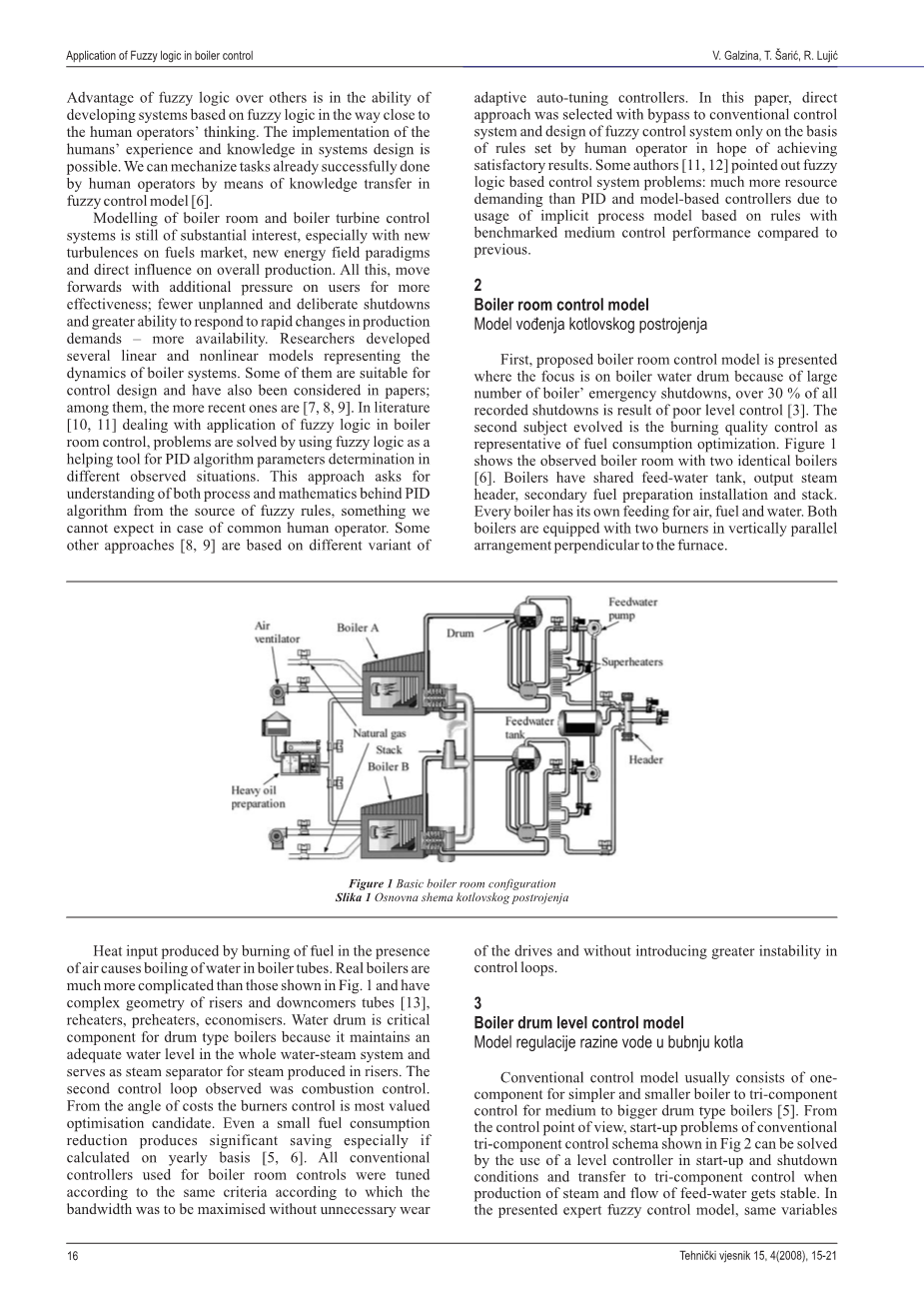 Application of Fuzzy logic in boiler control V. Galzina, T. Šarić, R. Lujić

Advantage of fuzzy logic over others is in the ability of developing systems based on fuzzy logic in the way close to the human operators' thinking. The implementation of the humans' experience and knowledge in systems design is possible. We can mechanize tasks already successfully done by human operators by means of knowledge transfer in fuzzy control model [6].

Modelling of boiler room and boiler turbine control systems is still of substantial interest, especially with new turbulences on fuels market, new energy field paradigms and direct influence on overall production. All this, move forwards with additional pressure on users for more effectiveness; fewer unplanned and deliberate shutdowns and greater ability to respond to rapid changes in production demands – more availability. Researchers developed several linear and nonlinear models representing the dynamics of boiler systems. Some of them are suitable for control design and have also been considered in papers; among them, the more recent ones are [7, 8, 9]. In literature [10, 11] dealing with application of fuzzy logic in boiler room control, problems are solved by using fuzzy logic as a helping tool for PID algorithm parameters determination in different observed situations. This approach asks for understanding of both process and mathematics behind PID algorithm from the source of fuzzy rules, something we cannot expect in case of common human operator. Some other approaches [8, 9] are based on different variant of adaptive auto-tuning controllers. In this paper, direct approach was selected with bypass to conventional control system and design of fuzzy control system only on the basis of rules set by human operator in hope of achieving satisfactory results. Some authors [11, 12] pointed out fuzzy logic based control system problems: much more resource demanding than PID and model-based controllers due to usage of implicit process model based on rules with benchmarked medium control performance compared to previous.

2
Boiler room control model
Model vođenja kotlovskog postrojenja

First, proposed boiler room control model is presented where the focus is on boiler water drum because of large number of boiler' emergency shutdowns, over 30 % of all recorded shutdowns is result of poor level control [3]. The second subject evolved is the burning quality control as representative of fuel consumption optimization. Figure 1 shows the observed boiler room with two identical boilers [6]. Boilers have shared feed-water tank, output steam header, secondary fuel preparation installation and stack. Every boiler has its own feeding for air, fuel and water. Both boilers are equipped with two burners in vertically parallel arrangement perpendicular to the furnace.

Air ventilator
Boiler A
Drum
Feedwater pump
Superheaters
Natural gas
Stack
Boiler B
Feedwater tank
Header
Heavy oil preparation

Figure 1 Basic boiler room configuration
Slika 1 Osnovna shema kotlovskog postrojenja

Heat input produced by burning of fuel in the presence of air causes boiling of water in boiler tubes. Real boilers are much more complicated than those shown in Fig. 1 and have complex geometry of risers and downcomers tubes [13], reheaters, preheaters, economisers. Water drum is critical component for drum type boilers because it maintains an adequate water level in the whole water-steam system and serves as steam separator for steam produced in risers. The second control loop observed was combustion control. From the angle of costs the burners control is most valued optimisation candidate. Even a small fuel consumption reduction produces significant saving especially if calculated on yearly basis [5, 6]. All conventional controllers used for boiler room controls were tuned according to the same criteria according to which the bandwidth was to be maximised without unnecessary wear of the drives and without introducing greater instability in control loops.

3
Boiler drum level control model
Model regulacije razine vode u bubnju kotla

Conventional control model usually consists of one-component for simpler and smaller boiler to tri-component control for medium to bigger drum type boilers [5]. From the control point of view, start-up problems of conventional tri-component control schema shown in Fig 2 can be solved by the use of a level controller in start-up and shutdown conditions and transfer to tri-component control when production of steam and flow of feed-water gets stable. In the presented expert fuzzy control model, same variables

16 Tehnički vjesnik 15, 4(2008), 15-21