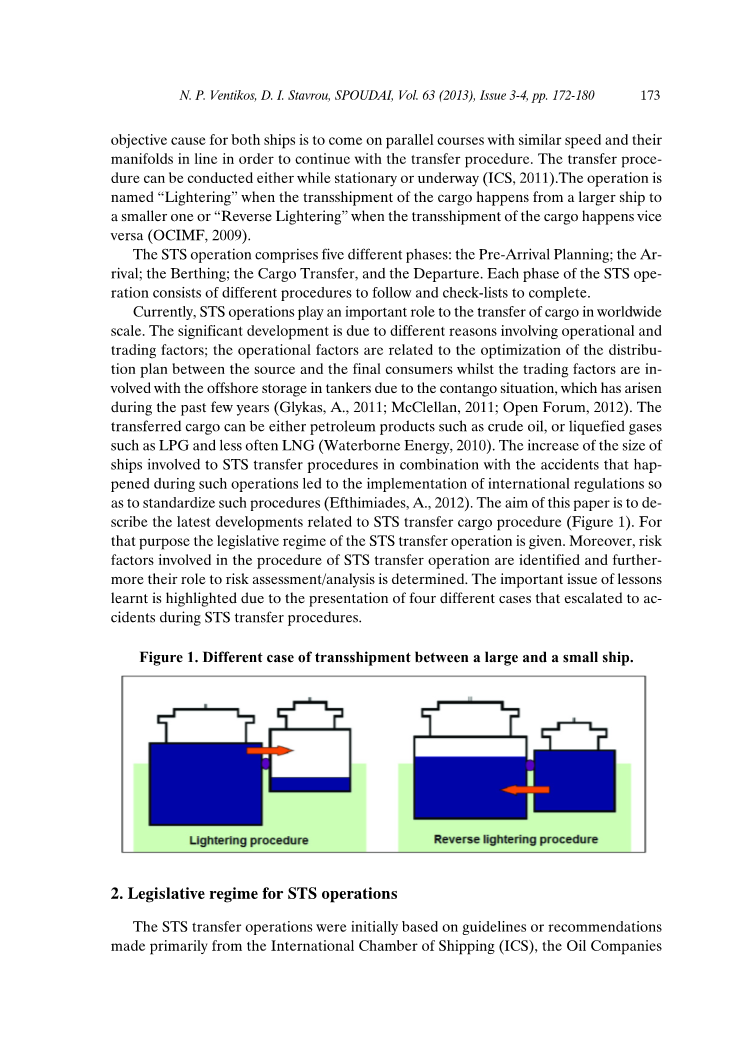 N. P. Ventikos, D. I. Stavrou, SPOUDAI, Vol. 63 (2013), Issue 3-4, pp. 172-180 173

objective cause for both ships is to come on parallel courses with similar speed and their manifolds in line in order to continue with the transfer procedure. The transfer procedure can be conducted either while stationary or underway (ICS, 2011).The operation is named “Lightering” when the transshipment of the cargo happens from a larger ship to a smaller one or “Reverse Lightering” when the transshipment of the cargo happens vice versa (OCIMF, 2009).

The STS operation comprises five different phases: the Pre-Arrival Planning; the Arrival; the Berthing; the Cargo Transfer, and the Departure. Each phase of the STS operation consists of different procedures to follow and check-lists to complete.

Currently, STS operations play an important role to the transfer of cargo in worldwide scale. The significant development is due to different reasons involving operational and trading factors; the operational factors are related to the optimization of the distribution plan between the source and the final consumers whilst the trading factors are involved with the offshore storage in tankers due to the contango situation, which has arisen during the past few years (Glykas, A., 2011; McClellan, 2011; Open Forum, 2012). The transferred cargo can be either petroleum products such as crude oil, or liquefied gases such as LPG and less often LNG (Waterborne Energy, 2010). The increase of the size of ships involved to STS transfer procedures in combination with the accidents that happened during such operations led to the implementation of international regulations so as to standardize such procedures (Efthimiades, A., 2012). The aim of this paper is to describe the latest developments related to STS transfer cargo procedure (Figure 1). For that purpose the legislative regime of the STS transfer operation is given. Moreover, risk factors involved in the procedure of STS transfer operation are identified and furthermore their role to risk assessment/analysis is determined. The important issue of lessons learnt is highlighted due to the presentation of four different cases that escalated to accidents during STS transfer procedures.

Figure 1. Different case of transshipment between a large and a small ship.

Lightering procedure

Reverse lightering procedure

2. Legislative regime for STS operations

The STS transfer operations were initially based on guidelines or recommendations made primarily from the International Chamber of Shipping (ICS), the Oil Companies