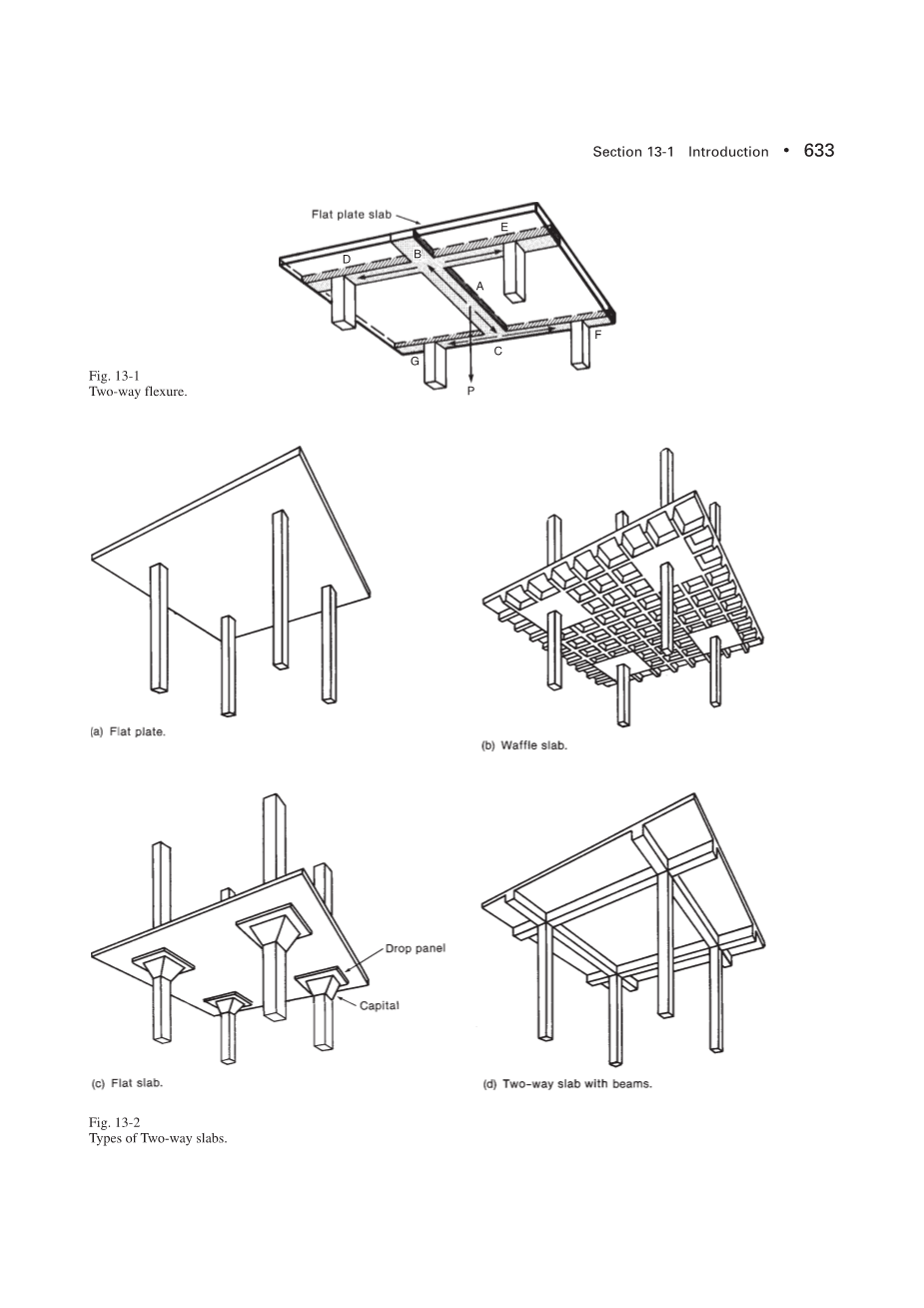 Section 13-1 Introduction • 633

Flat plate slab

E

D

B

A

F

C

G

P

Fig. 13-1
Two-way flexure.

(a) Flat plate.

(b) Waffle slab.

Drop panel

Capital

(c) Flat slab.

(d) Two-way slab with beams.

Fig. 13-2
Types of Two-way slabs.